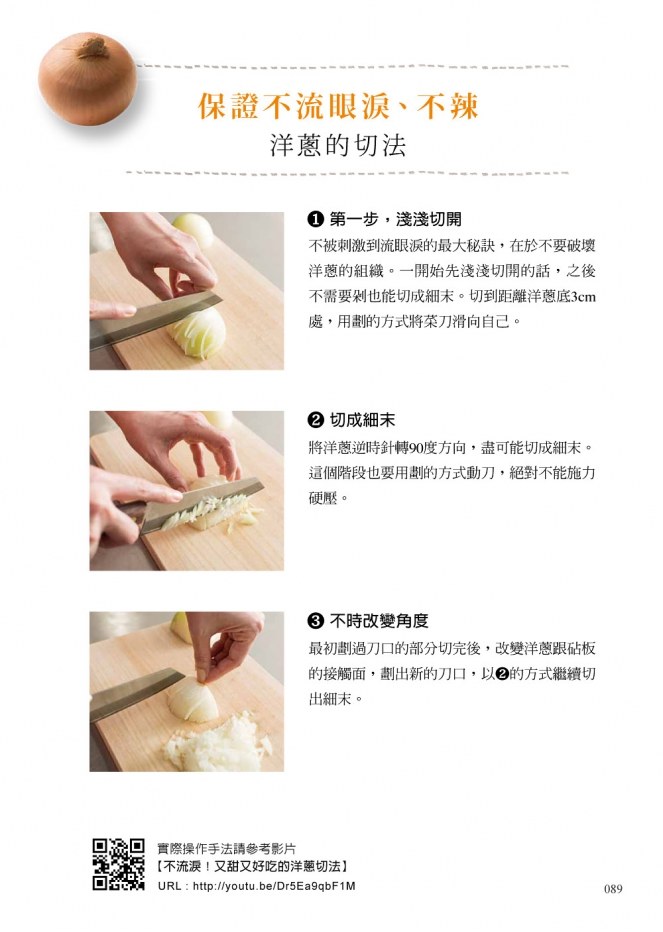 保證不流眼淚、不辣
洋蔥的切法

❶ 第一步，淺淺切開
不被刺激到流眼淚的最大秘訣，在於不要破壞洋蔥的組織。一開始先淺淺切開的話，之後不需要剁也能切成細末。切到距離洋蔥底3cm處，用劃的方式將菜刀滑向自己。

❷ 切成細末
將洋蔥逆時針轉90度方向，盡可能切成細末。這個階段也要用劃的方式動刀，絕對不能施力硬壓。

❸ 不時改變角度
最初劃過刀口的部分切完後，改變洋蔥跟砧板的接觸面，劃出新的刀口，以❷的方式繼續切出細末。

實際操作手法請參考影片
【不流淚！又甜又好吃的洋蔥切法】
URL：http://youtu.be/Dr5Ea9qbF1M

089