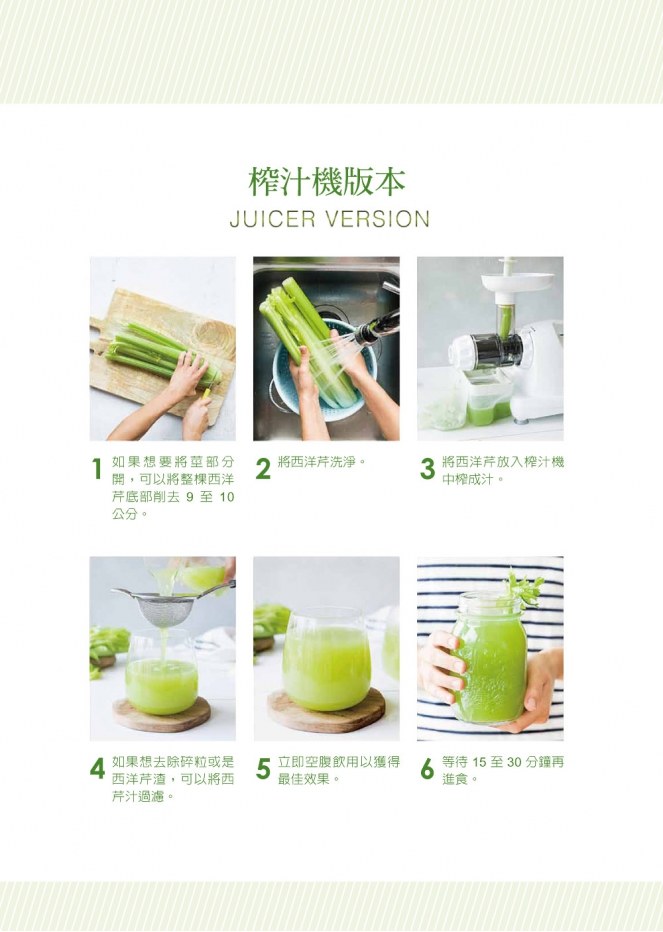 榨汁機版本
JUICER VERSION

1 如果想要將莖部分開，可以將整棵西洋芹底部削去 9 至 10 公分。

2 將西洋芹洗淨。

3 將西洋芹放入榨汁機中榨成汁。

4 如果想去除碎粒或是西洋芹渣，可以將西芹汁過濾。

5 立即空腹飲用以獲得最佳效果。

6 等待 15 至 30 分鐘再進食。