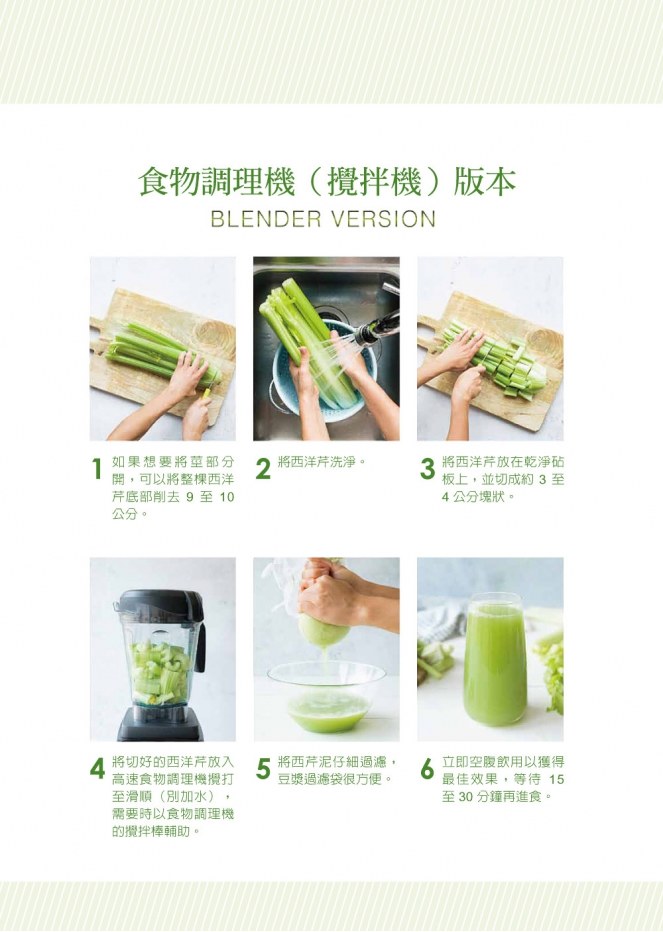 食物調理機（攪拌機）版本
BLENDER VERSION

1 如果想要將莖部分開，可以將整棵西洋芹底部削去 9 至 10 公分。

2 將西洋芹洗淨。

3 將西洋芹放在乾淨砧板上，並切成約 3 至 4 公分塊狀。

4 將切好的西洋芹放入高速食物調理機攪打至滑順（別加水），需要時以食物調理機的攪拌棒輔助。

5 將西芹泥仔細過濾，豆漿過濾袋很方便。

6 立即空腹飲用以獲得最佳效果，等待 15 至 30 分鐘再進食。