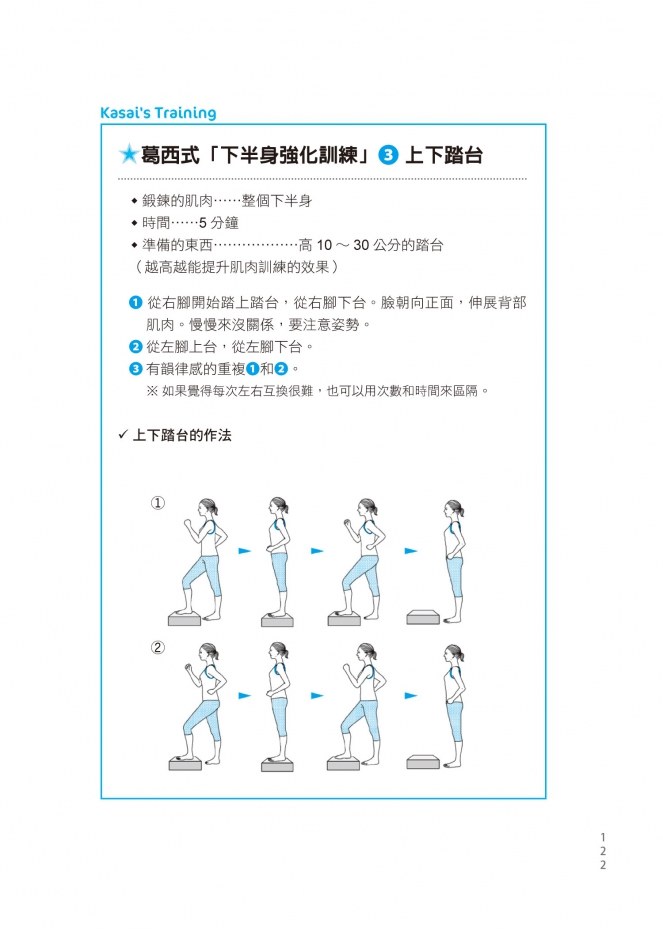 Kasai's Training

★葛西式「下半身強化訓練」❸ 上下踏台

◆ 鍛鍊的肌肉……整個下半身
◆ 時間……5 分鐘
◆ 準備的東西………………高 10 ～ 30 公分的踏台
（越高越能提升肌肉訓練的效果）

❶ 從右腳開始踏上踏台，從右腳下台。臉朝向正面，伸展背部肌肉。慢慢來沒關係，要注意姿勢。
❷ 從左腳上台，從左腳下台。
❸ 有韻律感的重複❶和❷。
※ 如果覺得每次左右互換很難，也可以用次數和時間來區隔。

✓ 上下踏台的作法

①

②

122