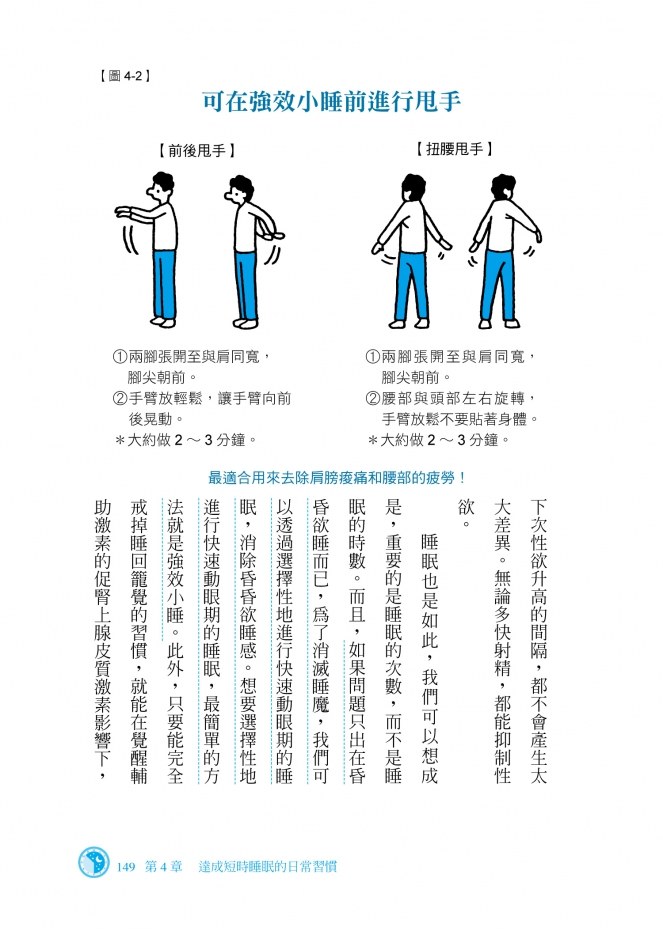 【圖 4-2】

可在強效小睡前進行甩手

【前後甩手】

①兩腳張開至與肩同寬，腳尖朝前。
②手臂放輕鬆，讓手臂向前後晃動。
＊大約做 2 ～ 3 分鐘。

【扭腰甩手】

①兩腳張開至與肩同寬，腳尖朝前。
②腰部與頭部左右旋轉，手臂放鬆不要貼著身體。
＊大約做 2 ～ 3 分鐘。

最適合用來去除肩膀痠痛和腰部的疲勞！

下次性欲升高的間隔，都不會產生太大差異。無論多快射精，都能抑制性欲。

睡眠也是如此，我們可以想成是，重要的是睡眠的次數，而不是睡眠的時數。而且，如果問題只出在昏昏欲睡而已，爲了消滅睡魔，我們可以透過選擇性地進行快速動眼期的睡眠，消除昏昏欲睡感。想要選擇性地進行快速動眼期的睡眠，最簡單的方法就是強效小睡。此外，只要能完全戒掉睡回籠覺的習慣，就能在覺醒輔助激素的促腎上腺皮質激素影響下，

149 第 4 章 達成短時睡眠的日常習慣