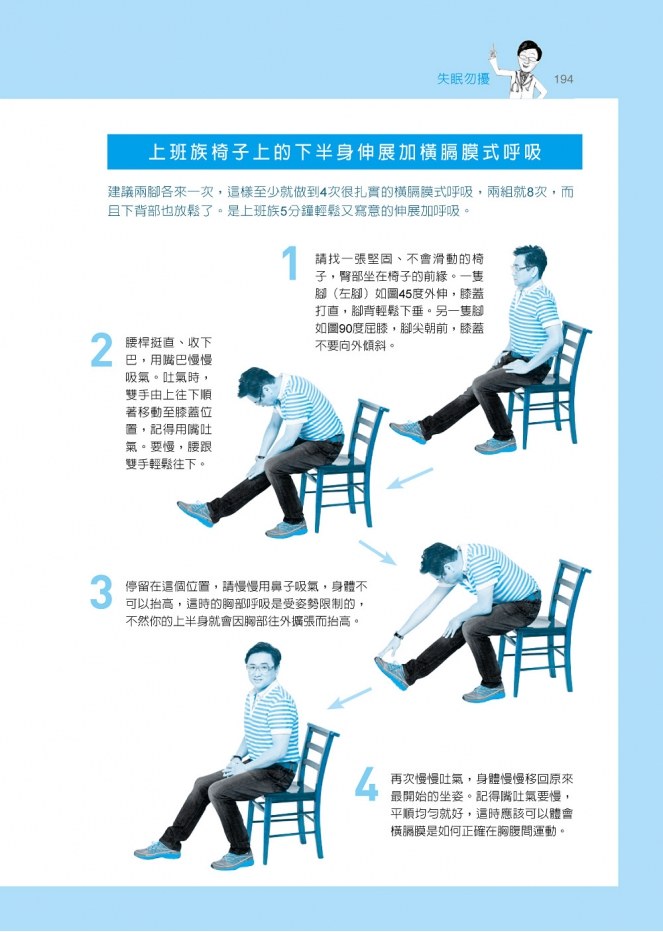 失眠勿擾 194

上班族椅子上的下半身伸展加橫膈膜式呼吸

建議兩腳各來一次，這樣至少就做到4次很扎實的橫膈膜式呼吸，兩組就8次，而且下背部也放鬆了。是上班族5分鐘輕鬆又寫意的伸展加呼吸。

1 請找一張堅固、不會滑動的椅子，臀部坐在椅子的前緣。一隻腳（左腳）如圖45度外伸，膝蓋打直，腳背輕鬆下垂。另一隻腳如圖90度屈膝，腳尖朝前，膝蓋不要向外傾斜。

2 腰桿挺直、收下巴，用嘴巴慢慢吸氣。吐氣時，雙手由上往下順著移動至膝蓋位置，記得用嘴吐氣。要慢，腰跟雙手輕鬆往下。

3 停留在這個位置，請慢慢用鼻子吸氣，身體不可以抬高，這時的胸部呼吸是受姿勢限制的，不然你的上半身就會因胸部往外擴張而抬高。

4 再次慢慢吐氣，身體慢慢移回原來最開始的坐姿。記得嘴吐氣要慢，平順均勻就好，這時應該可以體會橫膈膜是如何正確在胸腹間運動。