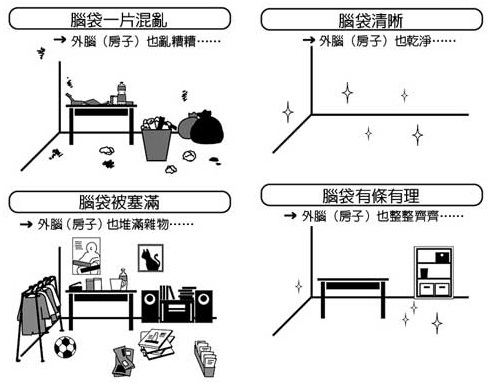 腦袋一片混亂
→ 外腦（房子）也亂糟糟……

腦袋清晰
→ 外腦（房子）也乾淨……

腦袋被塞滿
→ 外腦（房子）也堆滿雜物……

腦袋有條有理
→ 外腦（房子）也整整齊齊……