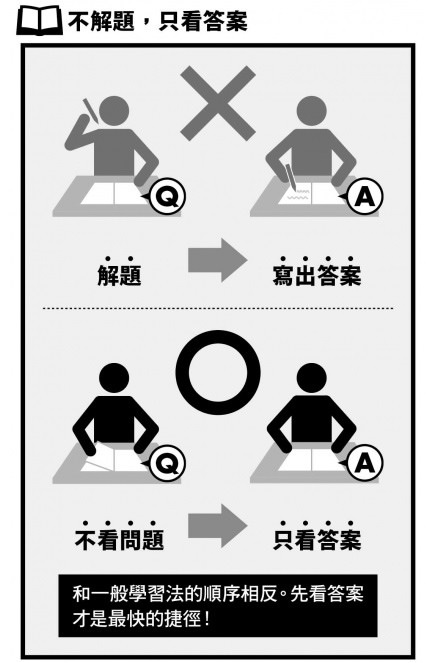 不解題，只看答案

Q

A

解題

寫出答案

Q

A

不看問題

只看答案

和一般學習法的順序相反。先看答案才是最快的捷徑！